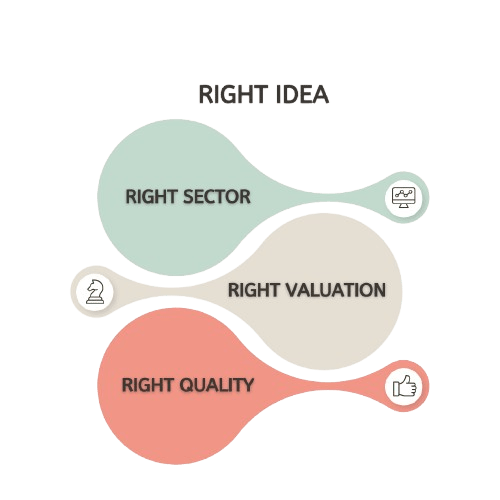 RIGHT IDEA

RIGHT SECTOR

RIGHT VALUATION

RIGHT QUALITY